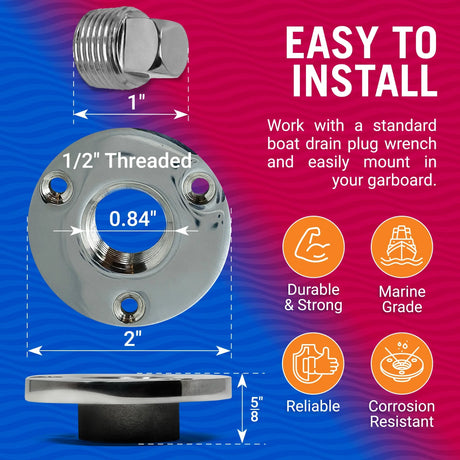 1"

1/2" Threaded

0.84"

2"

$\frac{5}{8}$"

EASY TO INSTALL

Work with a standard boat drain plug wrench and easily mount in your garboard.

Durable & Strong

Marine Grade

Reliable

Corrosion Resistant