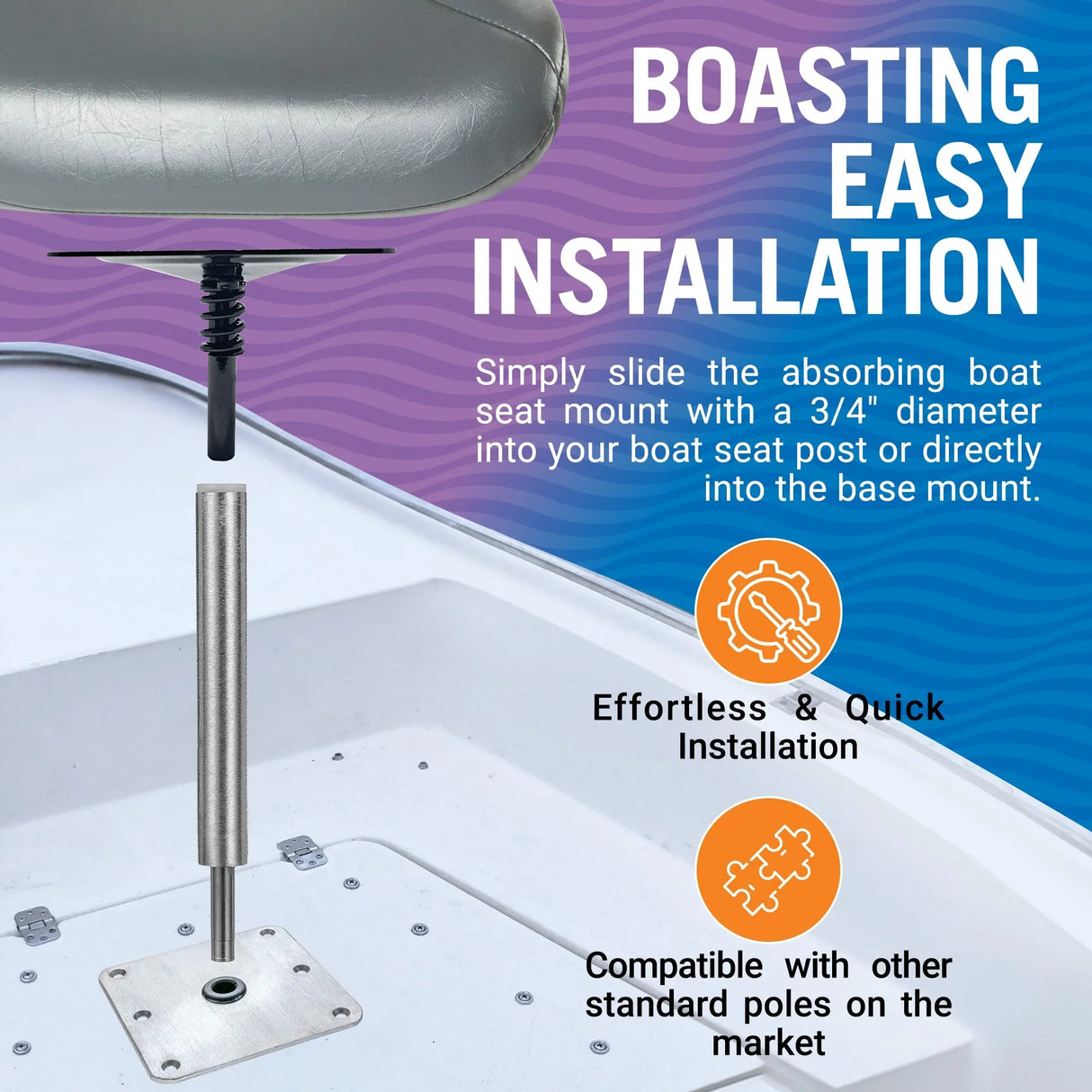 BOASTING EASY INSTALLATION

Simply slide the absorbing boat seat mount with a 3/4" diameter into your boat seat post or directly into the base mount.

Effortless & Quick Installation

Compatible with other standard poles on the market